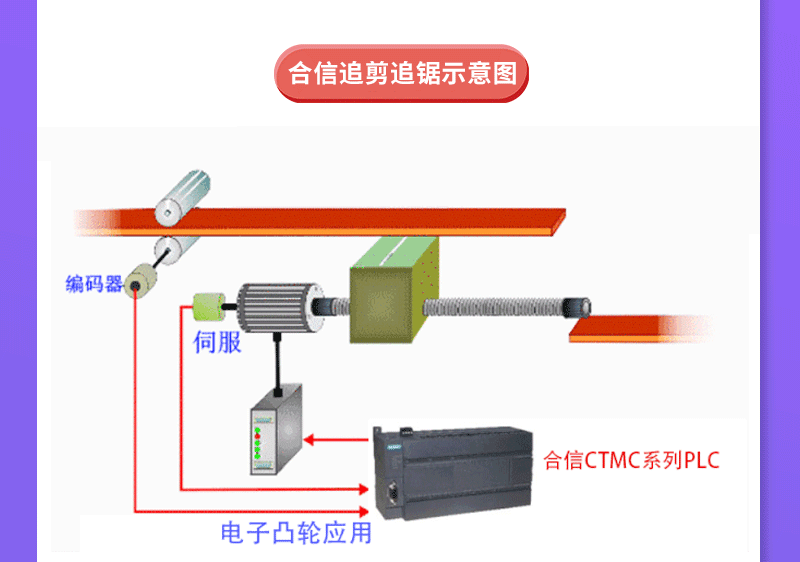 合信追剪追锯示意图

编码器

伺服

合信CTMC系列PLC

电子凸轮应用