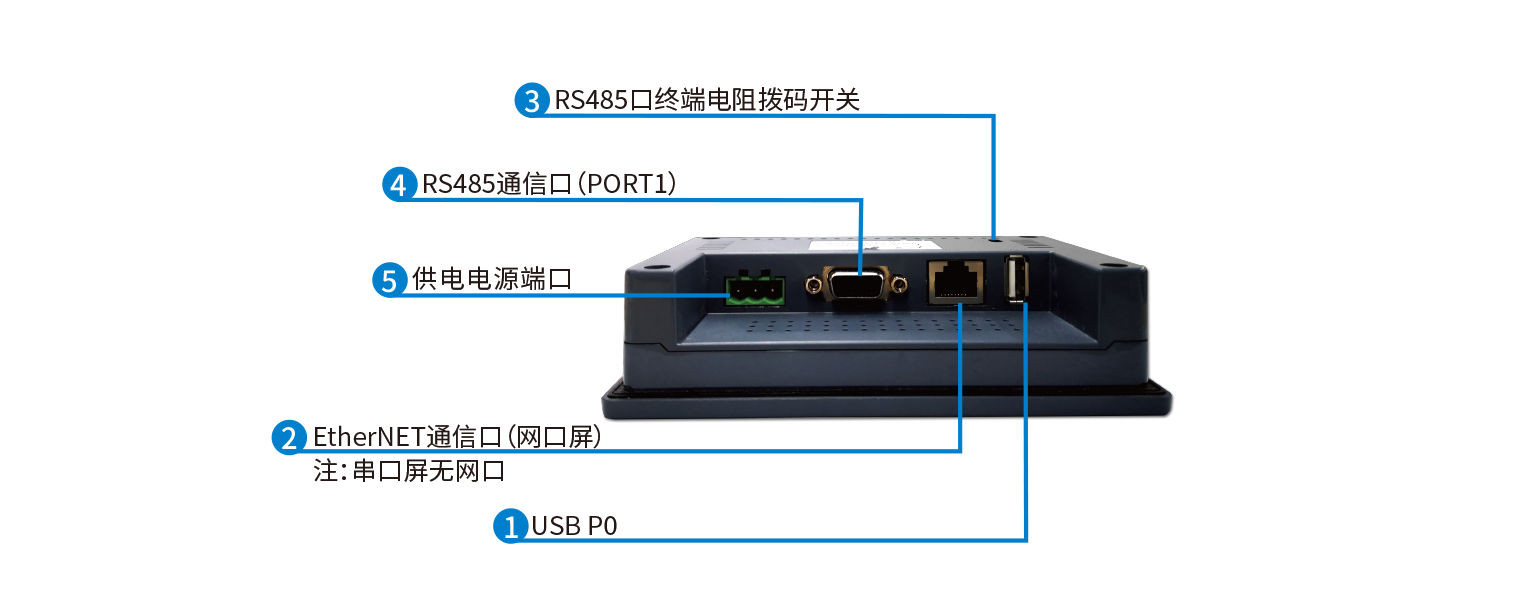 3 RS485口终端电阻拨码开关

4 RS485通信口（PORT1）

5 供电电源端口

2 EtherNET通信口（网口屏）
注：串口屏无网口

1 USB P0